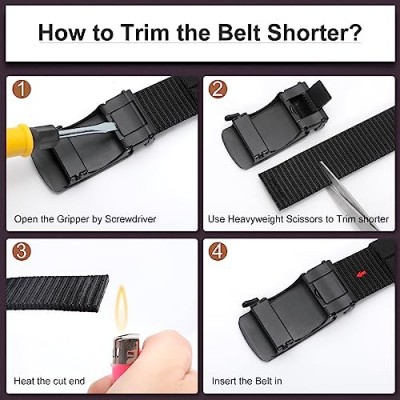 How to Trim the Belt Shorter?

1

Open the Gripper by Screwdriver

2

Use Heavyweight Scissors to Trim shorter

3

Heat the cut end

4

Insert the Belt in