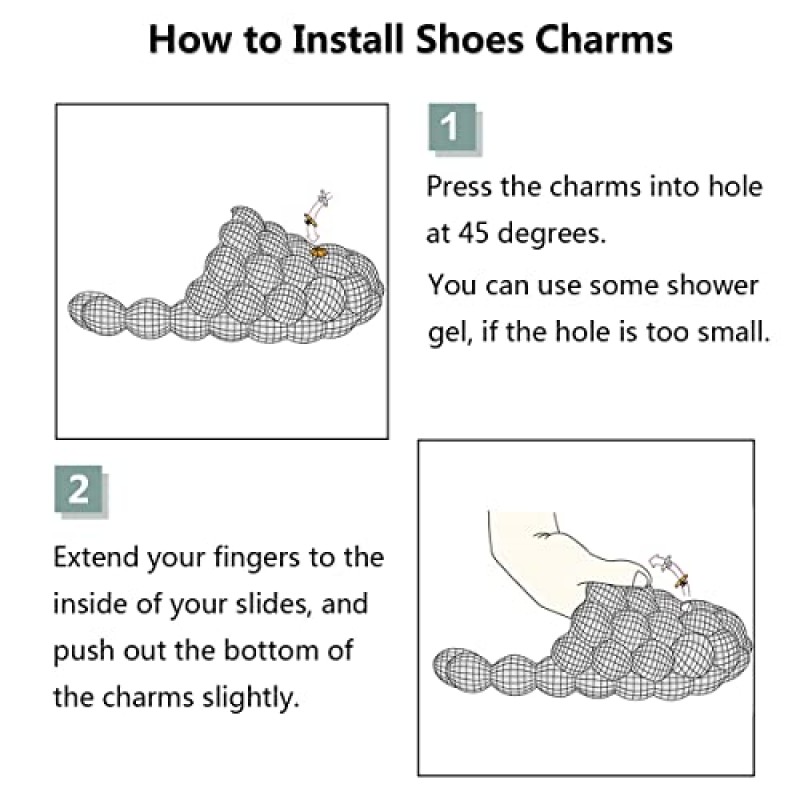 How to Install Shoes Charms

1

Press the charms into hole at 45 degrees.

You can use some shower gel, if the hole is too small.

2

Extend your fingers to the inside of your slides, and push out the bottom of the charms slightly.