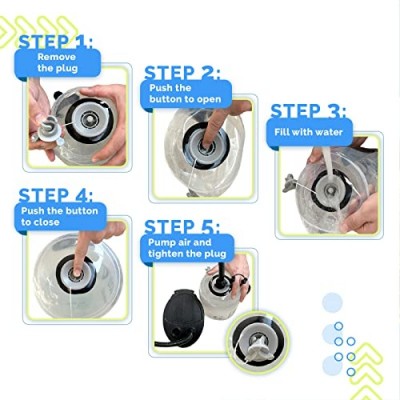 STEP 1:
Remove the plug

STEP 2:
Push the button to open

STEP 3:
Fill with water

STEP 4:
Push the button to close

STEP 5:
Pump air and tighten the plug