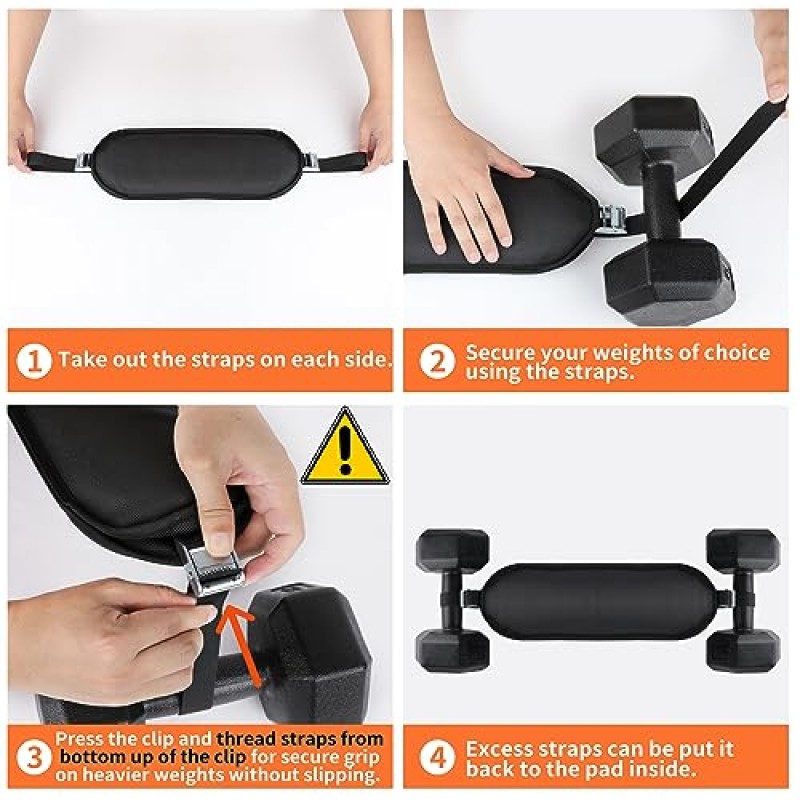 1 Take out the straps on each side.

2 Secure your weights of choice using the straps.

3 Press the clip and thread straps from bottom up of the clip for secure grip on heavier weights without slipping.

4 Excess straps can be put it back to the pad inside.