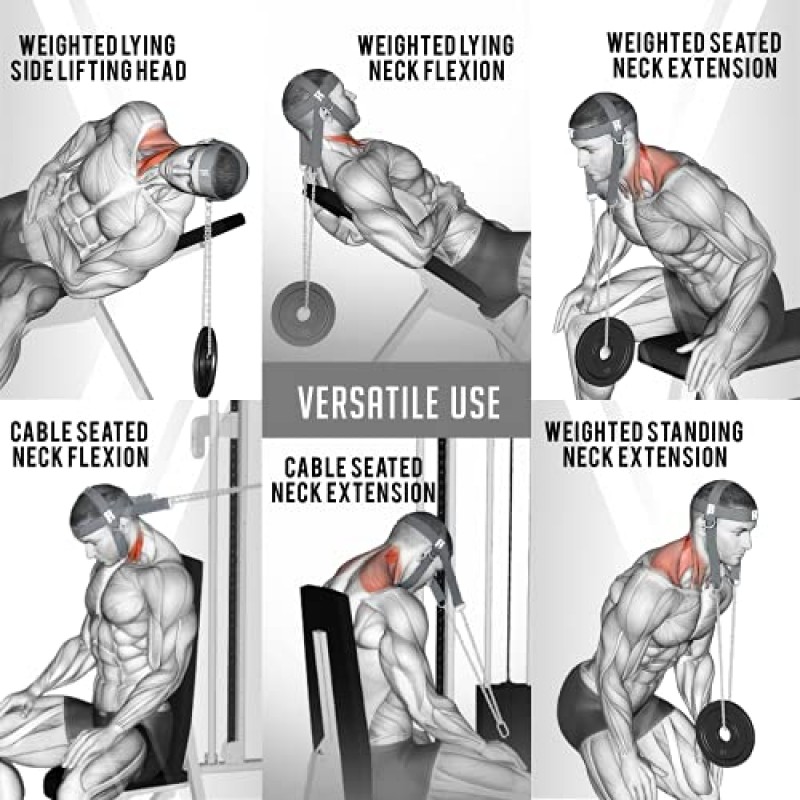 WEIGHTED LYING SIDE LIFTING HEAD

WEIGHTED LYING NECK FLEXION

WEIGHTED SEATED NECK EXTENSION

VERSATILE USE

CABLE SEATED NECK FLEXION

CABLE SEATED NECK EXTENSION

WEIGHTED STANDING NECK EXTENSION