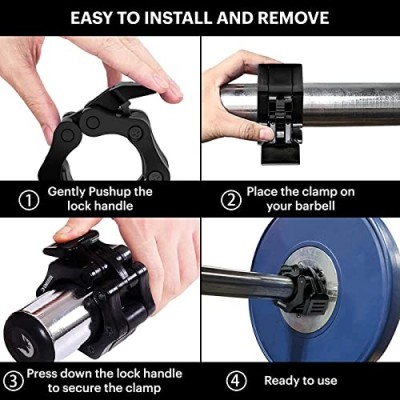 EASY TO INSTALL AND REMOVE

① Gently Pushup the lock handle

② Place the clamp on your barbell

③ Press down the lock handle to secure the clamp

④ Ready to use