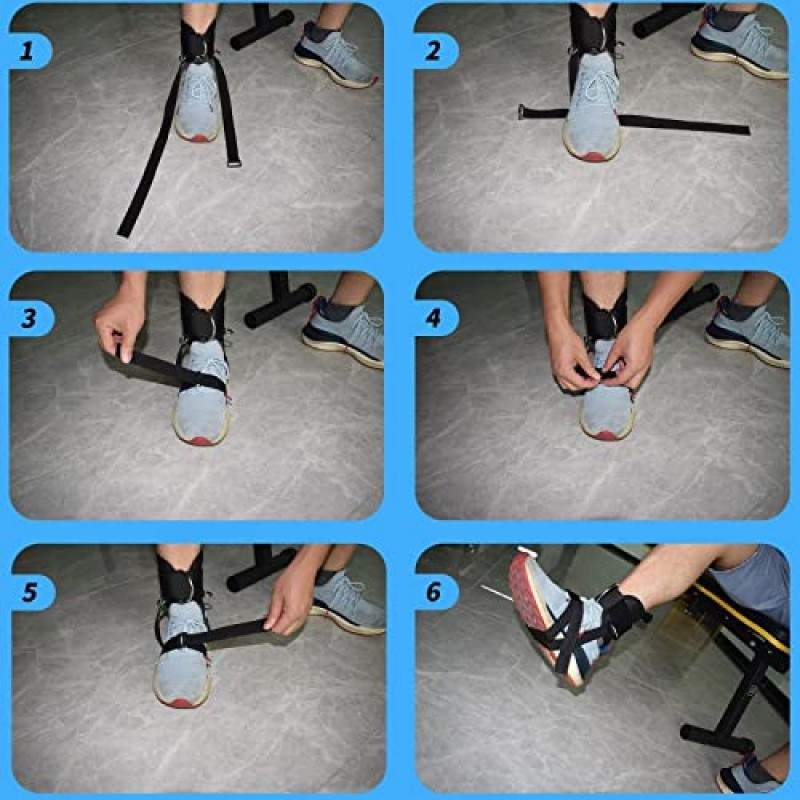 1
2
3
4
5
6