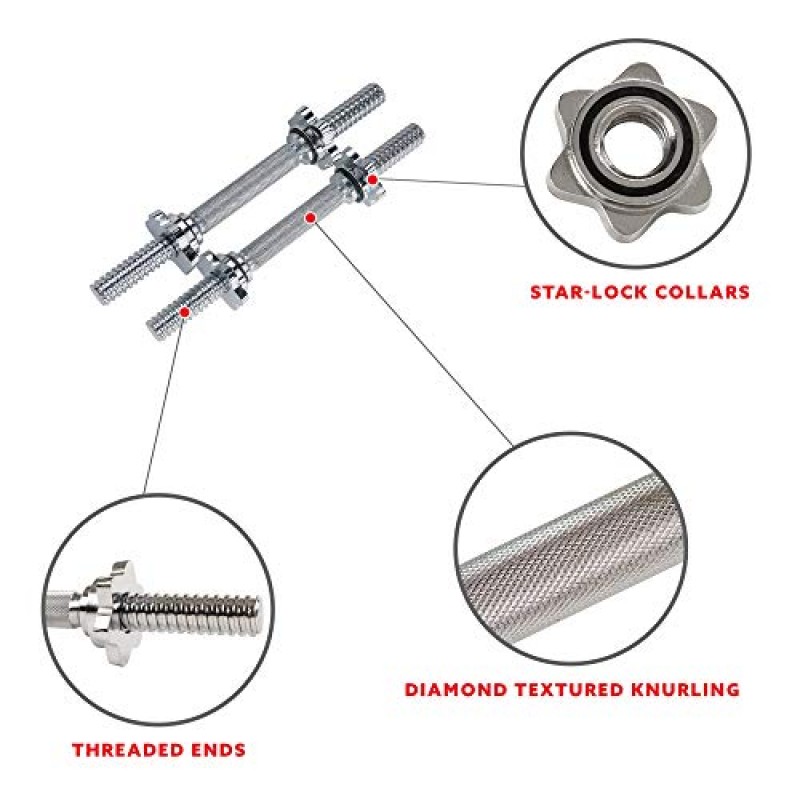 STAR-LOCK COLLARS

DIAMOND TEXTURED KNURLING

THREADED ENDS