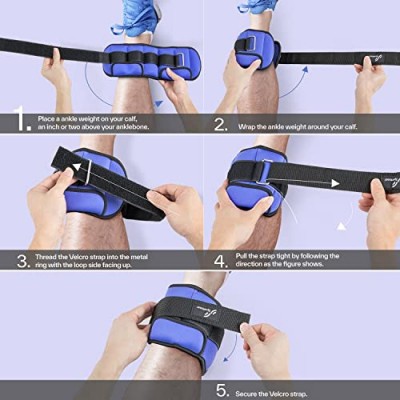 1. Place a ankle weight on your calf, an inch or two above your anklebone.

2. Wrap the ankle weight around your calf.

3. Thread the Velcro strap into the metal ring with the loop side facing up.

4. Pull the strap tight by following the direction as the figure shows.

5. Secure the Velcro strap.