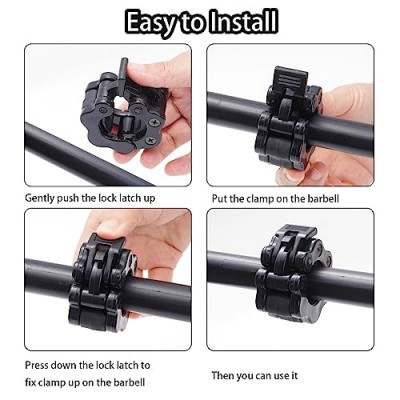 Easy to Install

Gently push the lock latch up

Put the clamp on the barbell

Press down the lock latch to fix clamp up on the barbell

Then you can use it