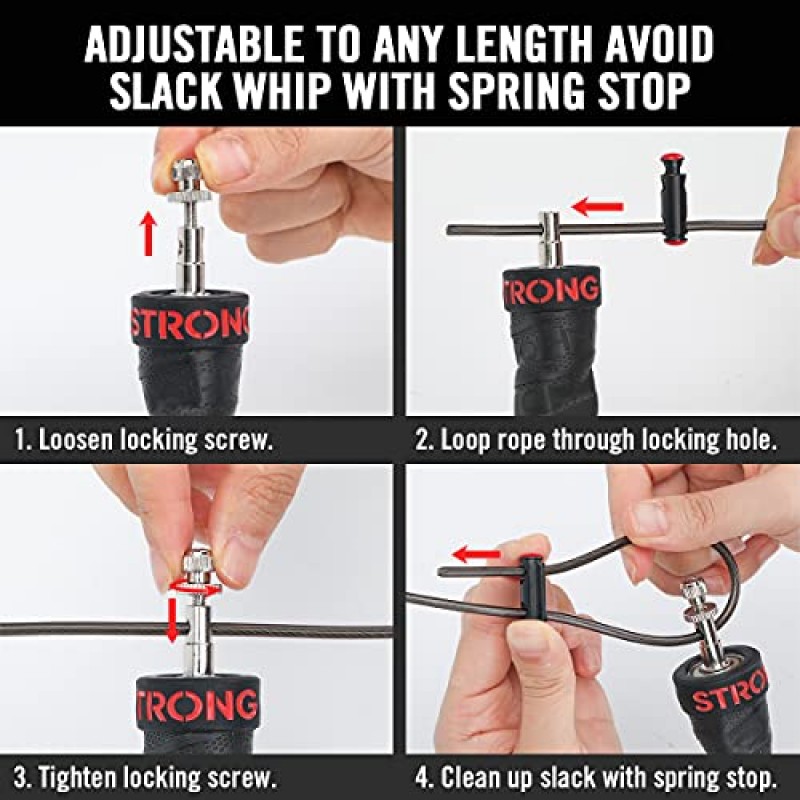 ADJUSTABLE TO ANY LENGTH AVOID SLACK WHIP WITH SPRING STOP

STRONG

1. Loosen locking screw.

TRONG

2. Loop rope through locking hole.

TRONG

3. Tighten locking screw.

STRO

4. Clean up slack with spring stop.