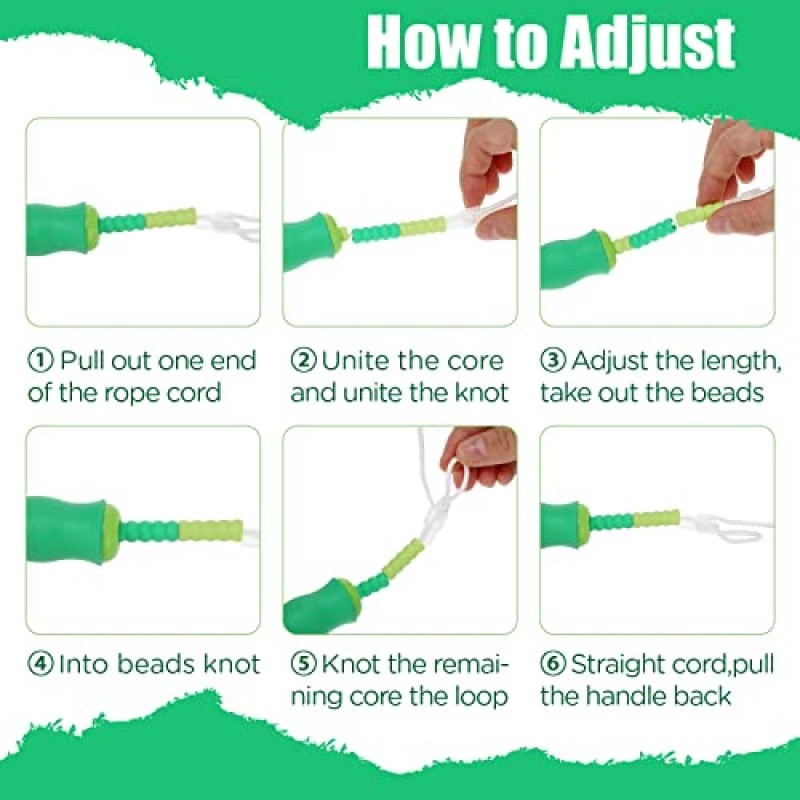 How to Adjust

① Pull out one end of the rope cord

② Unite the core and unite the knot

③ Adjust the length, take out the beads

④ Into beads knot

⑤ Knot the remaining core the loop

⑥ Straight cord,pull the handle back