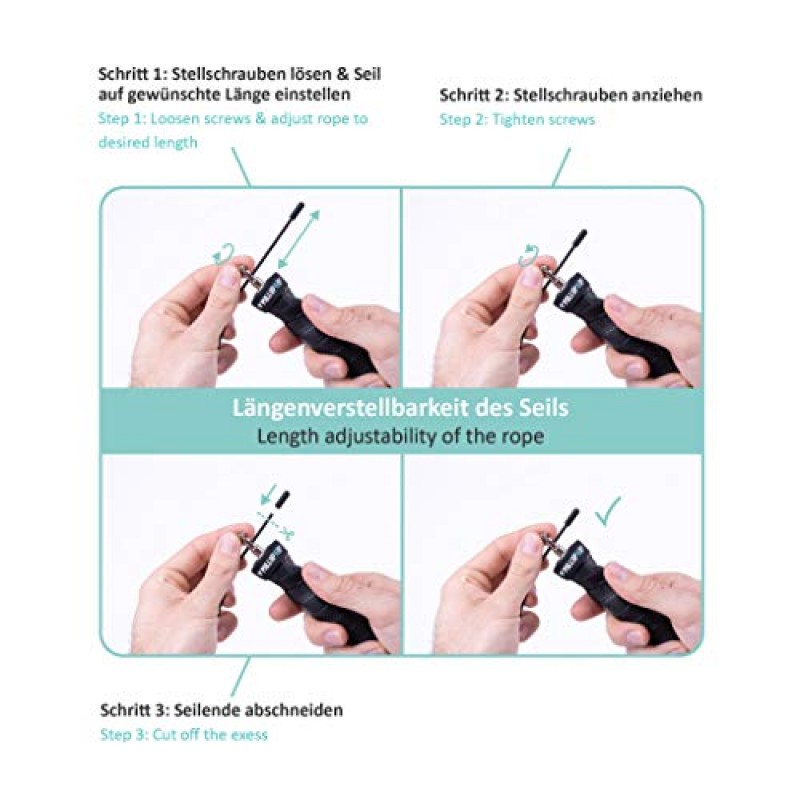 Schritt 1: Stellschrauben lösen & Seil auf gewünschte Länge einstellen
Step 1: Loosen screws & adjust rope to desired length

Schritt 2: Stellschrauben anziehen
Step 2: Tighten screws

Längenverstellbarkeit des Seils
Length adjustability of the rope

Schritt 3: Seilende abschneiden
Step 3: Cut off the exess