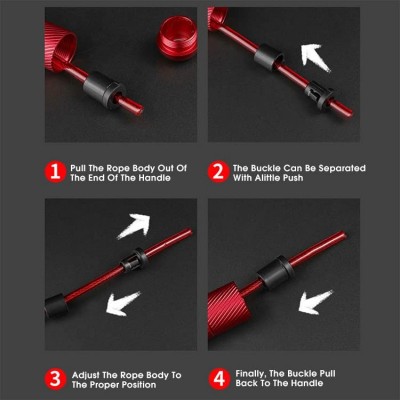 1 Pull The Rope Body Out Of The End Of The Handle

2 The Buckle Can Be Separated With Alittle Push

3 Adjust The Rope Body To The Proper Position

4 Finally, The Buckle Pull Back To The Handle