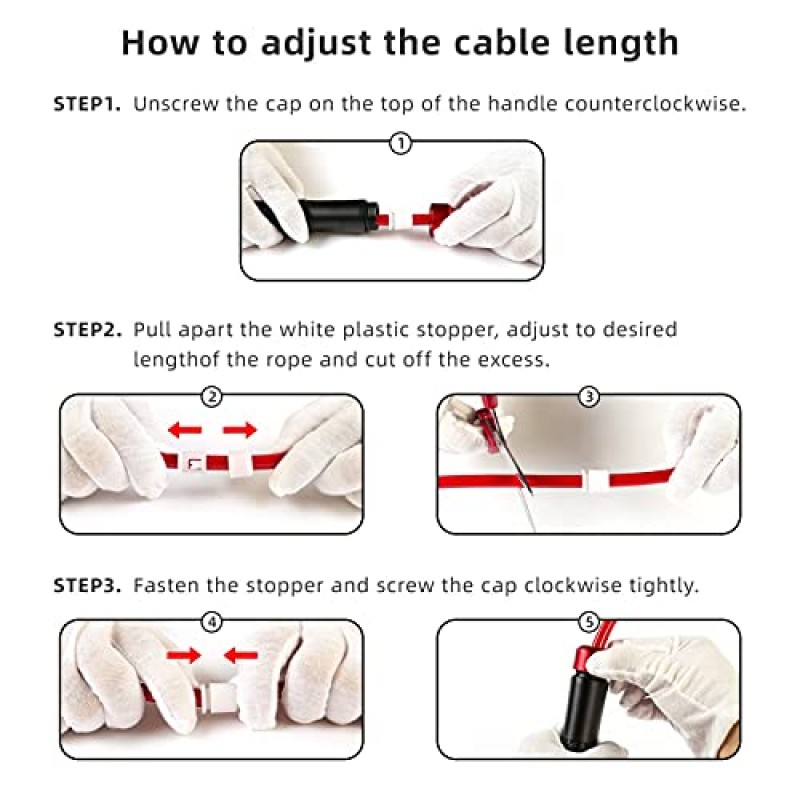 How to adjust the cable length

STEP1. Unscrew the cap on the top of the handle counterclockwise.

1

STEP2. Pull apart the white plastic stopper, adjust to desired lengthof the rope and cut off the excess.

2

3

STEP3. Fasten the stopper and screw the cap clockwise tightly.

4

5