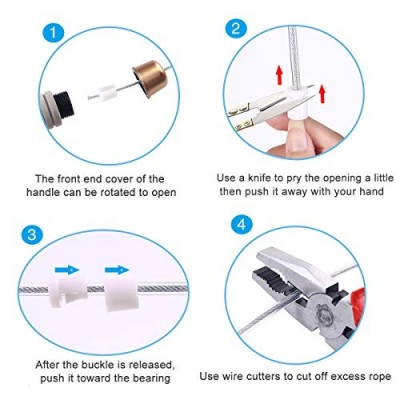 1

The front end cover of the handle can be rotated to open

2

Use a knife to pry the opening a little then push it away with your hand

3

After the buckle is released, push it toward the bearing

4

Use wire cutters to cut off excess rope