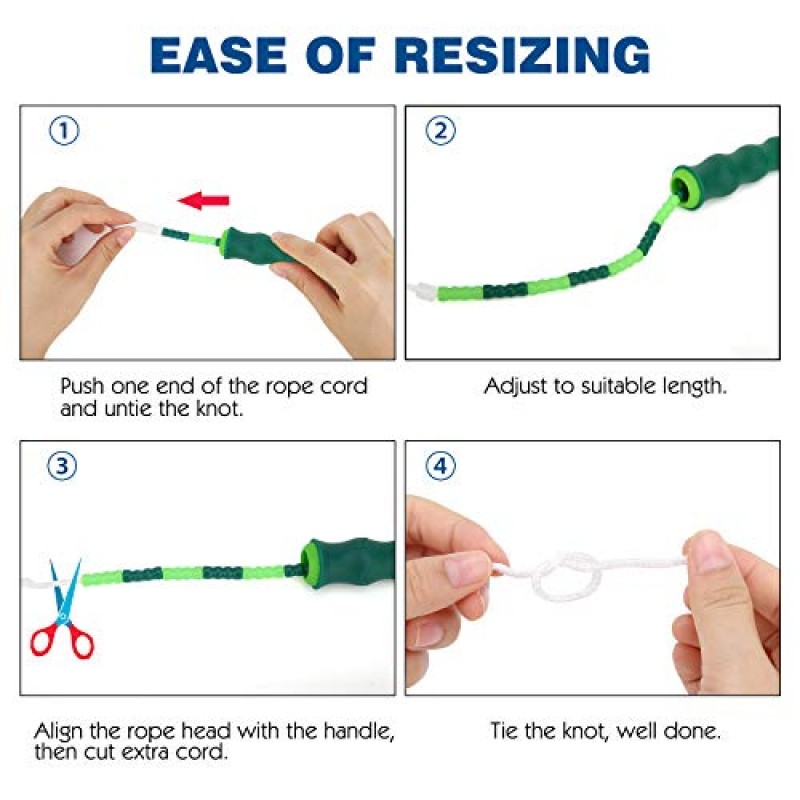 EASE OF RESIZING

①

Push one end of the rope cord and untie the knot.

②

Adjust to suitable length.

③

Align the rope head with the handle, then cut extra cord.

④

Tie the knot, well done.