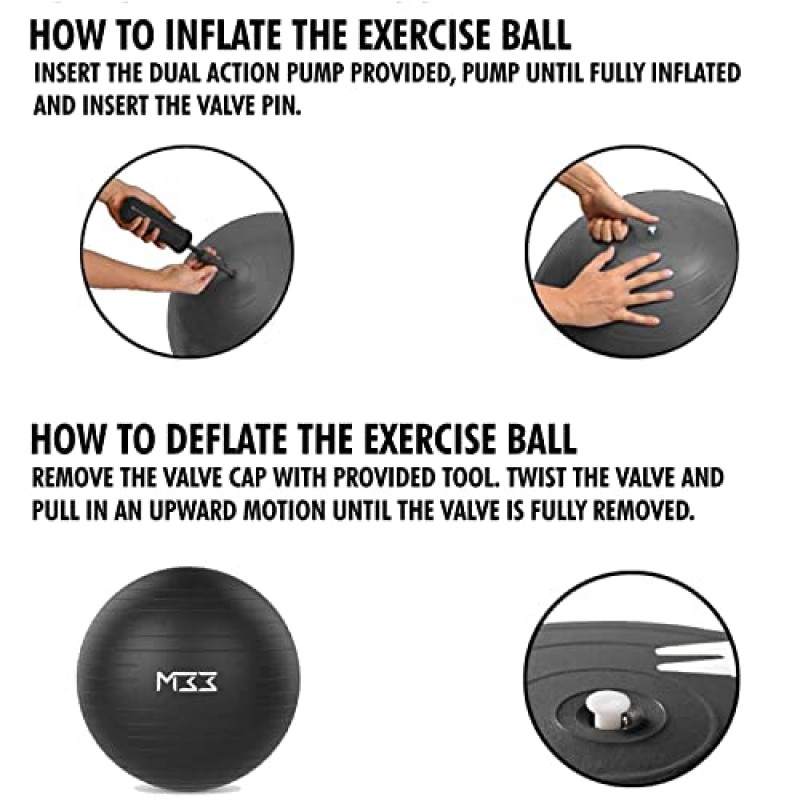 HOW TO INFLATE THE EXERCISE BALL
INSERT THE DUAL ACTION PUMP PROVIDED, PUMP UNTIL FULLY INFLATED AND INSERT THE VALVE PIN.

HOW TO DEFLATE THE EXERCISE BALL
REMOVE THE VALVE CAP WITH PROVIDED TOOL. TWIST THE VALVE AND PULL IN AN UPWARD MOTION UNTIL THE VALVE IS FULLY REMOVED.

M33