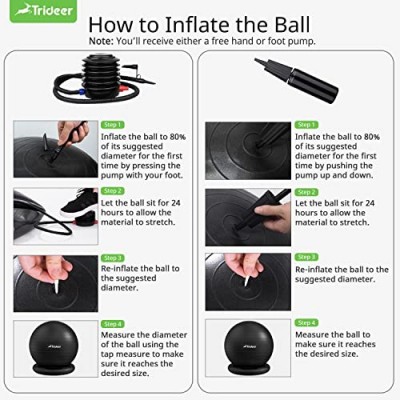 Trideer

How to Inflate the Ball

Note: You'll receive either a free hand or foot pump.

Step 1
Inflate the ball to 80% of its suggested diameter for the first time by pressing the pump with your foot.

Step 2
Let the ball sit for 24 hours to allow the material to stretch.

Step 3
Re-inflate the ball to the suggested diameter.

Step 4
Measure the diameter of the ball using the tap measure to make sure it reaches the desired size.

Trideer

Step 1
Inflate the ball to 80% of its suggested diameter for the first time by pushing the pump up and down.

Step 2
Let the ball sit for 24 hours to allow the material to stretch.

Step 3
Re-inflate the ball to the suggested diameter.

Step 4
Measure the ball to make sure it reaches the desired size.

Trideer