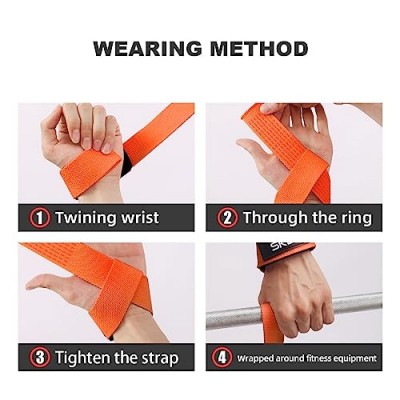 WEARING METHOD

1 Twining wrist

2 Through the ring

3 Tighten the strap

4 Wrapped around fitness equipment