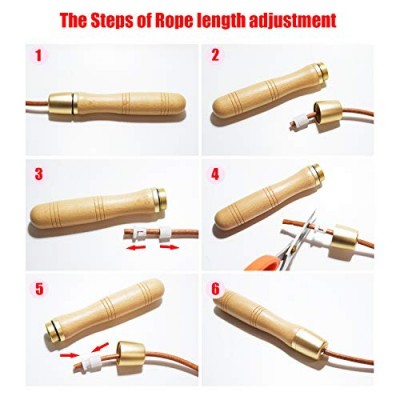 The Steps of Rope length adjustment

1

2

3

4

5

6