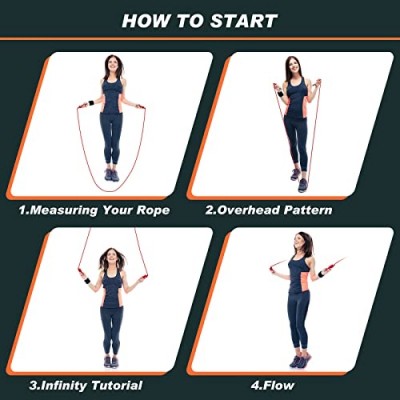 HOW TO START

1.Measuring Your Rope

2.Overhead Pattern

3.Infinity Tutorial

4.Flow