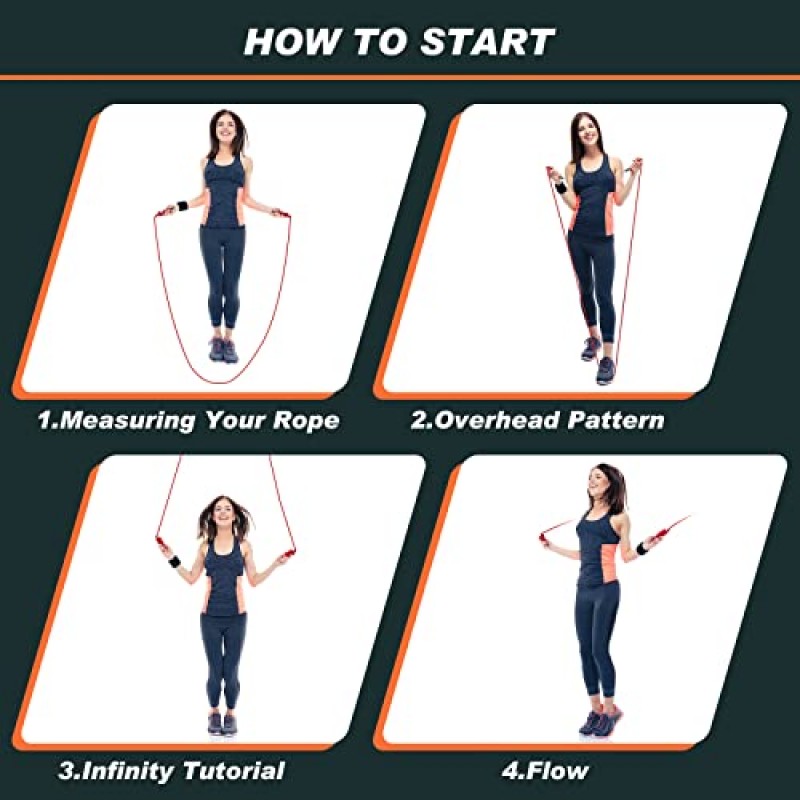 HOW TO START

1.Measuring Your Rope

2.Overhead Pattern

3.Infinity Tutorial

4.Flow