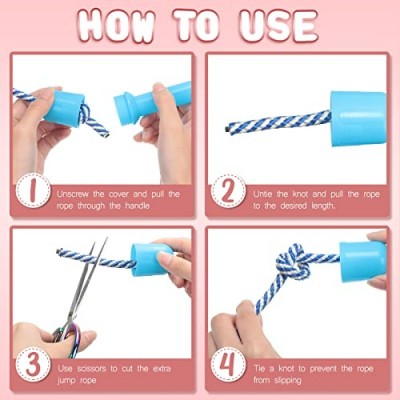 HOW TO USE

1 Unscrew the cover and pull the rope through the handle

2 Untie the knot and pull the rope to the desired length.

3 Use scissors to cut the extra jump rope

4 Tie a knot to prevent the rope from slipping