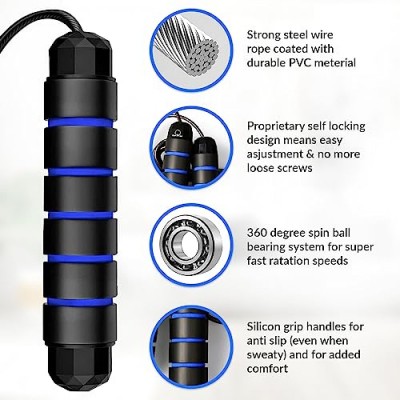 Strong steel wire rope coated with durable PVC meterial

Proprietary self locking design means easy asjustment & no more loose screws

360 degree spin ball bearing system for super fast ratation speeds

Silicon grip handles for anti slip (even when sweaty) and for added comfort