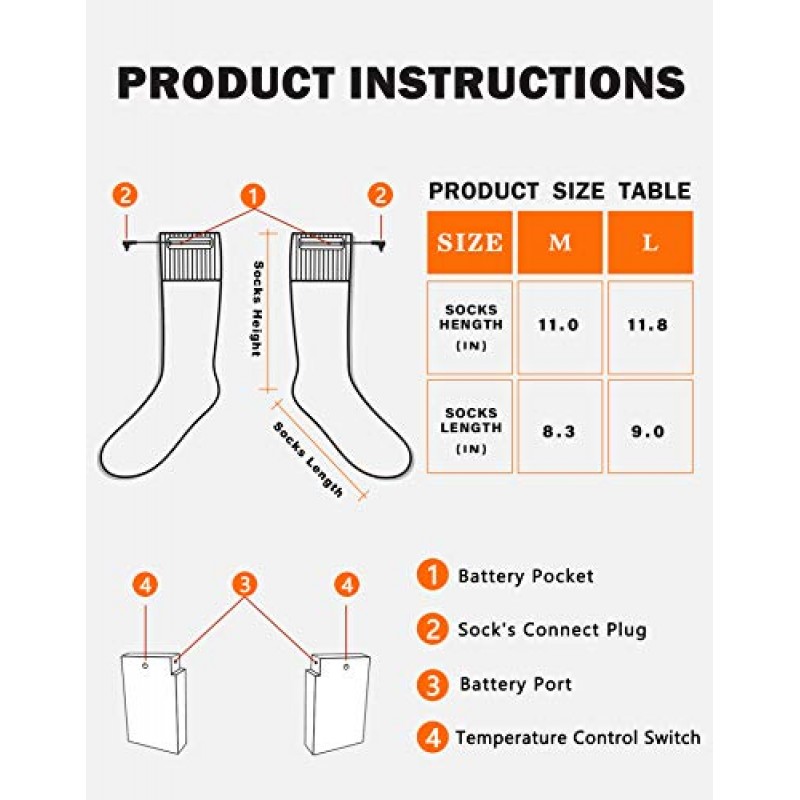 PRODUCT INSTRUCTIONS

2
1
2

Socks Height

Socks Length

PRODUCT SIZE TABLE

| SIZE | M | L |
|---|---|---|
| SOCKS HENGTH (IN) | 11.0 | 11.8 |
| SOCKS LENGTH (IN) | 8.3 | 9.0 |

4
3
4

1 Battery Pocket

2 Sock's Connect Plug

3 Battery Port

4 Temperature Control Switch