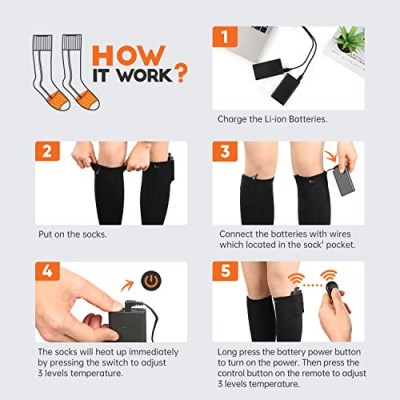 HOW IT WORK?

1

Charge the Li-ion Batteries.

2

Put on the socks.

3

Connect the batteries with wires which located in the sock' pocket.

4

The socks will heat up immediately by pressing the switch to adjust 3 levels temperature.

5

Long press the battery power button to turn on the power. Then press the control button on the remote to adjust 3 levels temperature.