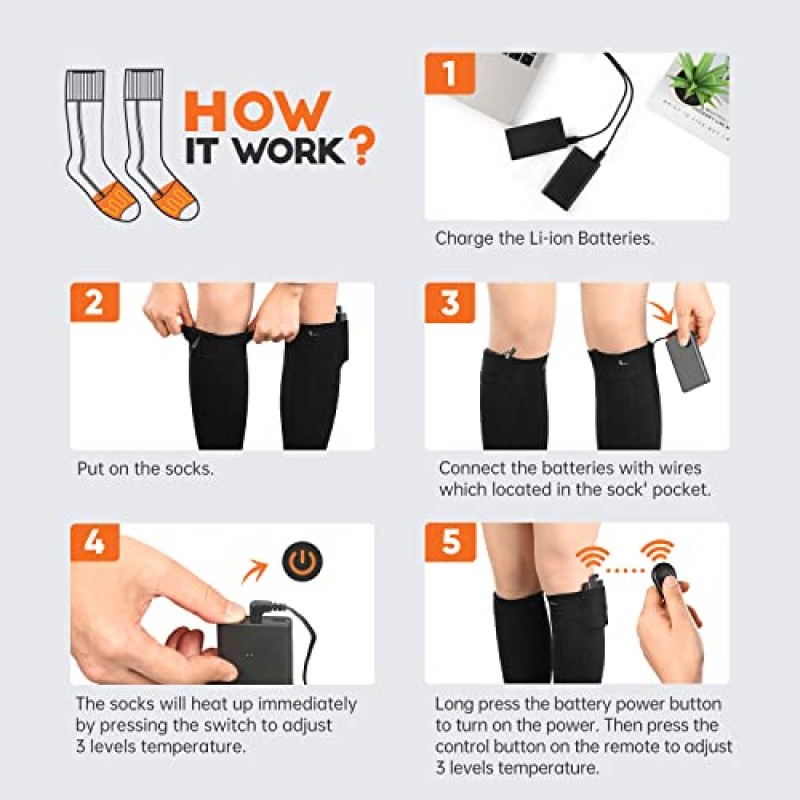 HOW IT WORK?

1

Charge the Li-ion Batteries.

2

Put on the socks.

3

Connect the batteries with wires which located in the sock' pocket.

4

The socks will heat up immediately by pressing the switch to adjust 3 levels temperature.

5

Long press the battery power button to turn on the power. Then press the control button on the remote to adjust 3 levels temperature.