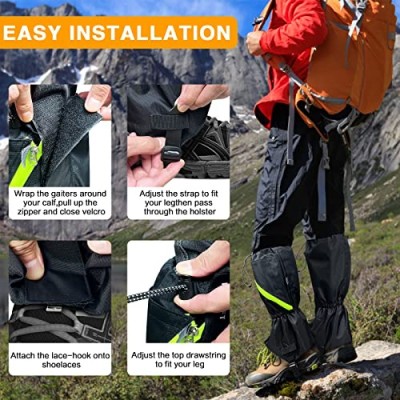 EASY INSTALLATION

Wrap the gaiters around your calf,pull up the zipper and close velcro

Adjust the strap to fit your legthen pass through the holster

Attach the lace-hook onto shoelaces

Adjust the top drawstring to fit your leg