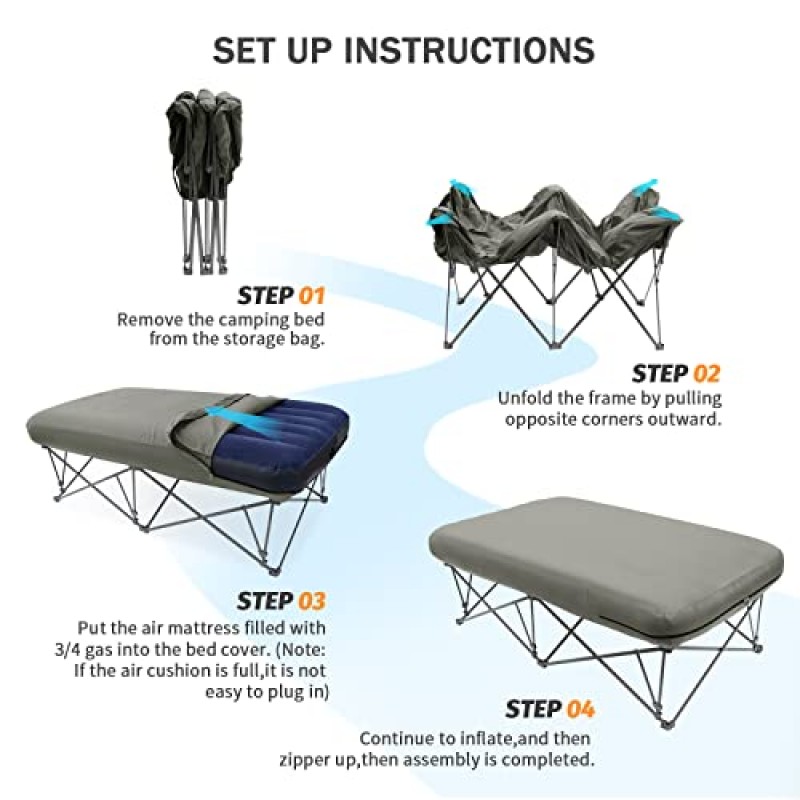 SET UP INSTRUCTIONS

STEP 01
Remove the camping bed from the storage bag.

STEP 02
Unfold the frame by pulling opposite corners outward.

STEP 03
Put the air mattress filled with 3/4 gas into the bed cover. (Note: If the air cushion is full,it is not easy to plug in)

STEP 04
Continue to inflate,and then zipper up,then assembly is completed.