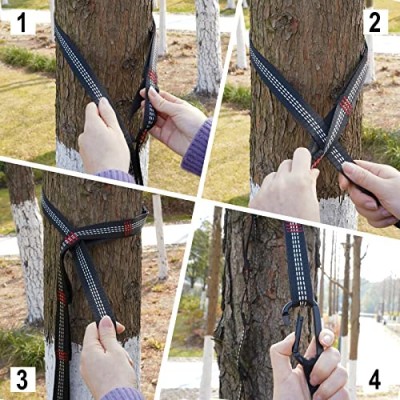 1

2

3

4