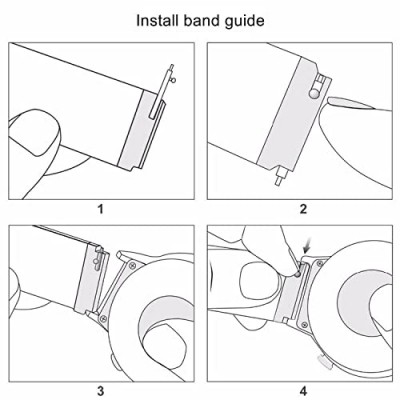 Install band guide

1

2

3

4