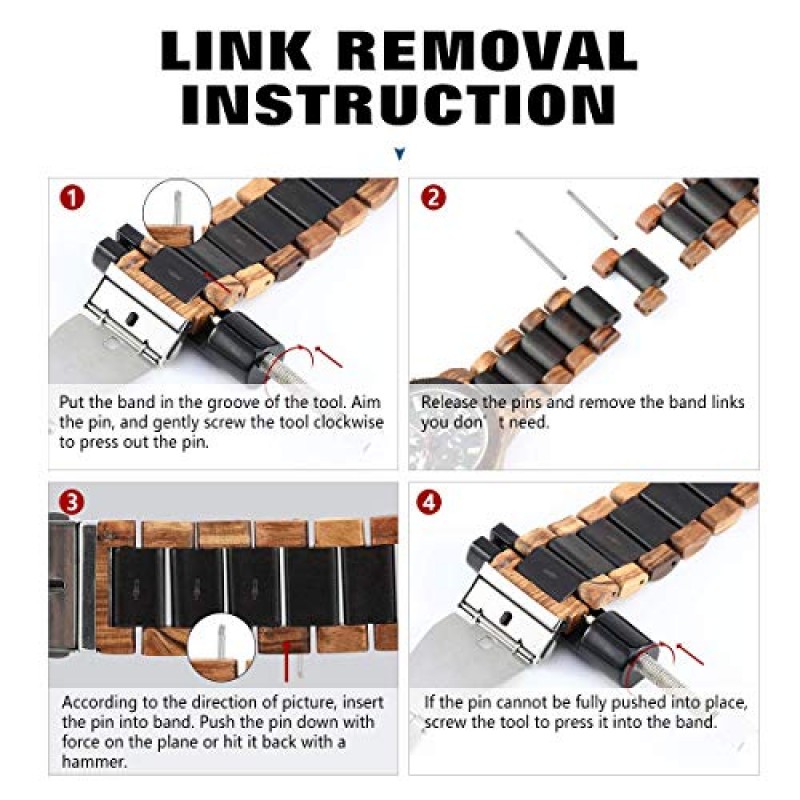 LINK REMOVAL INSTRUCTION

1

Put the band in the groove of the tool. Aim the pin, and gently screw the tool clockwise to press out the pin.

2

Release the pins and remove the band links you don' t need.

3

According to the direction of picture, insert the pin into band. Push the pin down with force on the plane or hit it back with a hammer.

4

If the pin cannot be fully pushed into place, screw the tool to press it into the band.