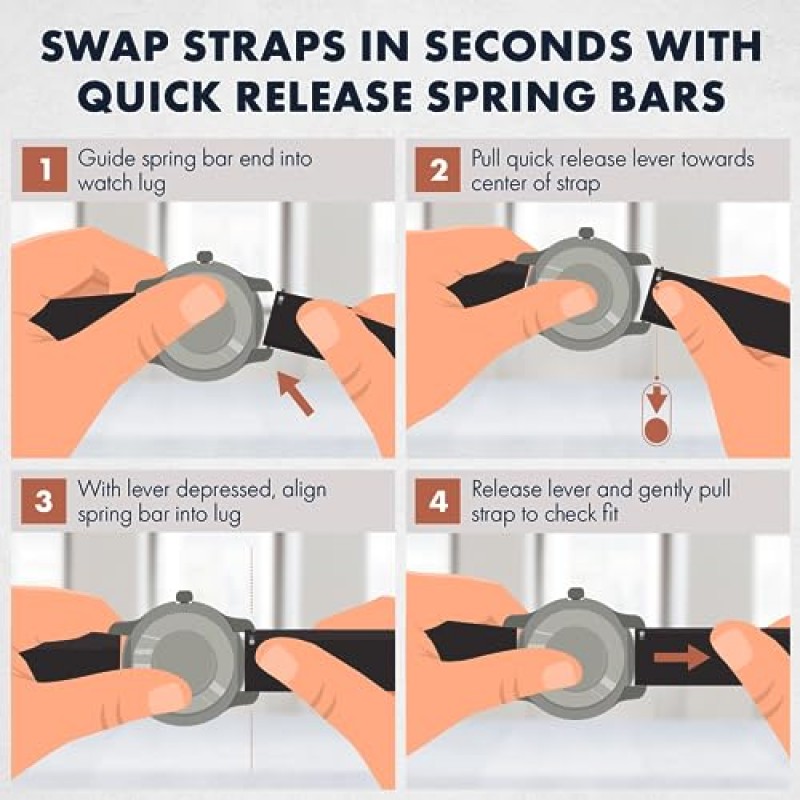 SWAP STRAPS IN SECONDS WITH QUICK RELEASE SPRING BARS

1 Guide spring bar end into watch lug

2 Pull quick release lever towards center of strap

3 With lever depressed, align spring bar into lug

4 Release lever and gently pull strap to check fit