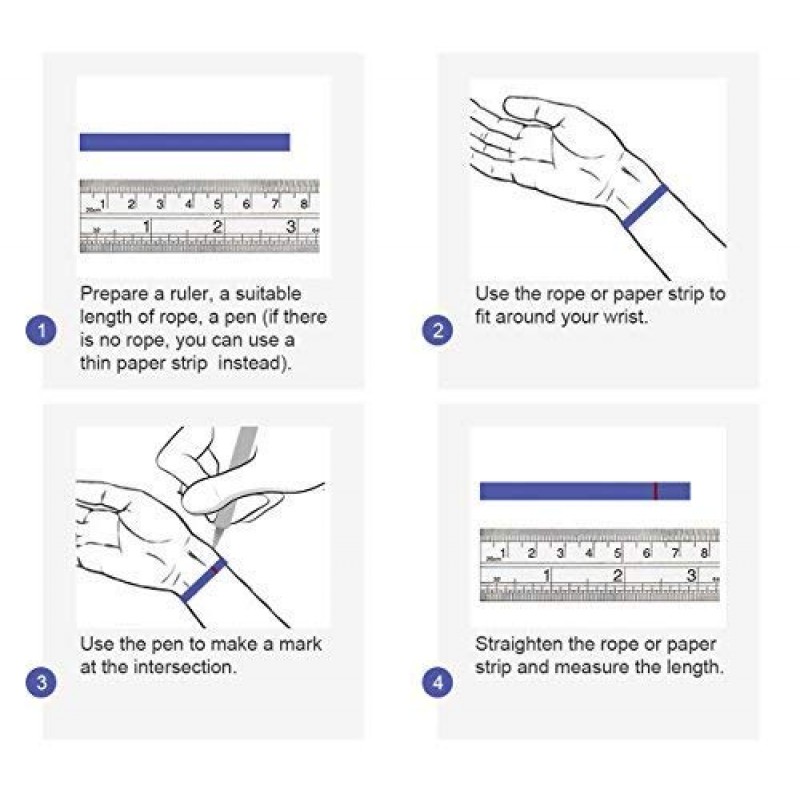 1 2 3 4 5 6 7 8
1 2 3

1

Prepare a ruler, a suitable length of rope, a pen (if there is no rope, you can use a thin paper strip instead).

2

Use the rope or paper strip to fit around your wrist.

3

Use the pen to make a mark at the intersection.

1 2 3 4 5 6 7 8
1 2 3

4

Straighten the rope or paper strip and measure the length.