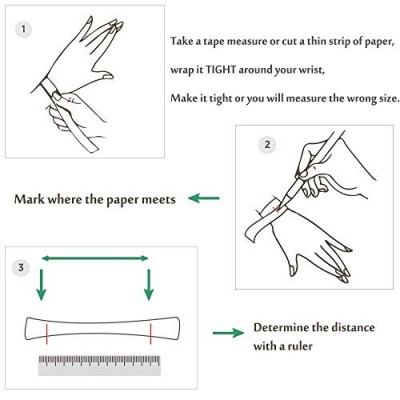 1

Take a tape measure or cut a thin strip of paper,

wrap it TIGHT around your wrist,

Make it tight or you will measure the wrong size.

2

Mark where the paper meets

3

Determine the distance with a ruler