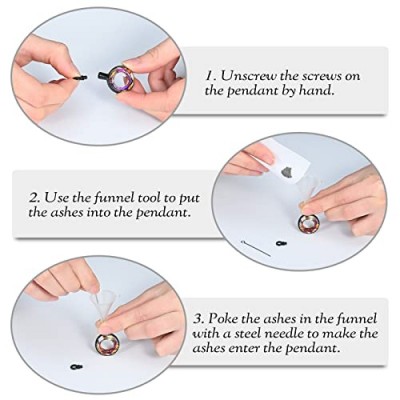 1. Unscrew the screws on the pendant by hand.

2. Use the funnel tool to put the ashes into the pendant.

3. Poke the ashes in the funnel with a steel needle to make the ashes enter the pendant.