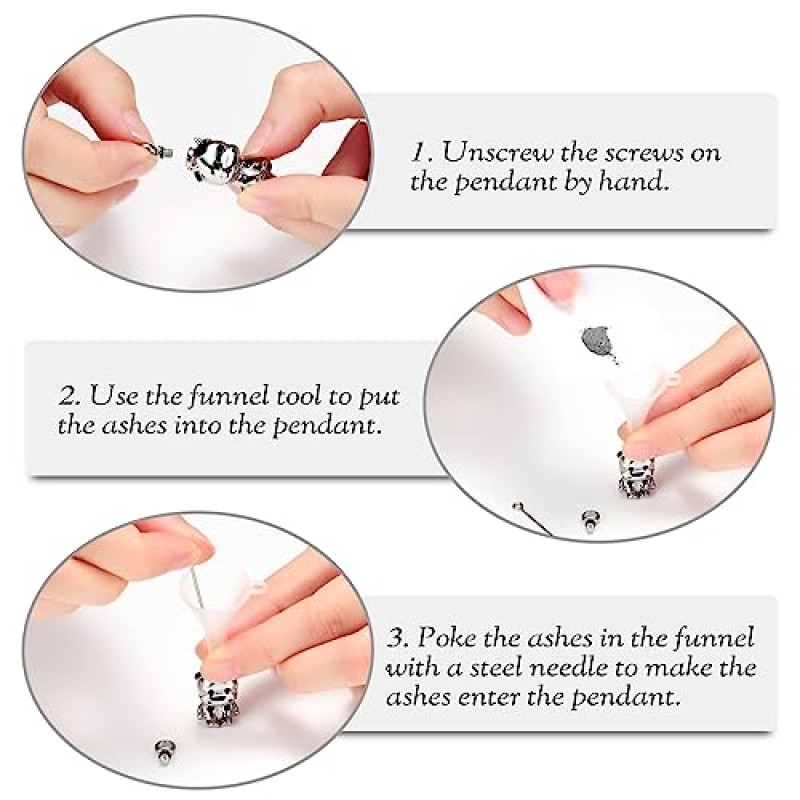 1. Unscrew the screws on the pendant by hand.

2. Use the funnel tool to put the ashes into the pendant.

3. Poke the ashes in the funnel with a steel needle to make the ashes enter the pendant.