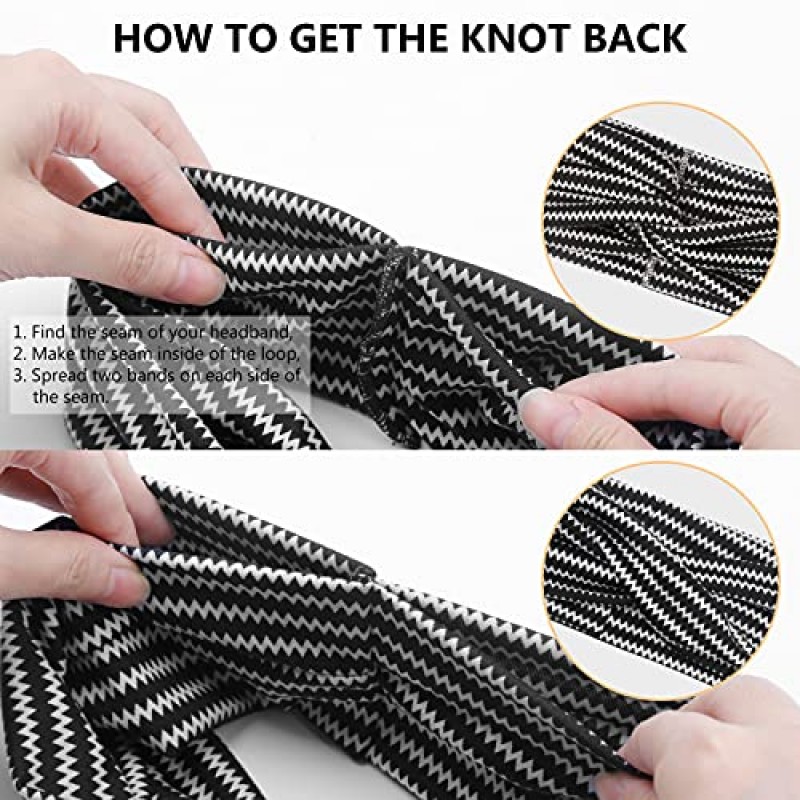 HOW TO GET THE KNOT BACK

1. Find the seam of your headband,
2. Make the seam inside of the loop,
3. Spread two bands on each side of the seam.