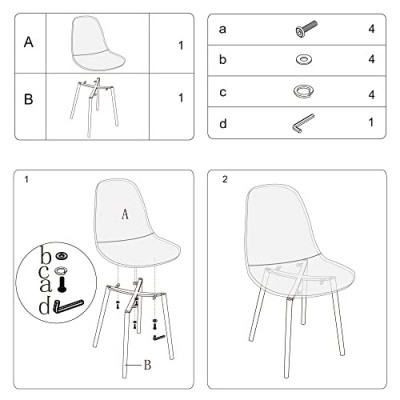 | A | | 1 |
|---|---|---|
| B | | 1 |

| a | | 4 |
|---|---|---|
| b | | 4 |
| c | | 4 |
| d | | 1 |

1

A

b
c
a
d

B

2