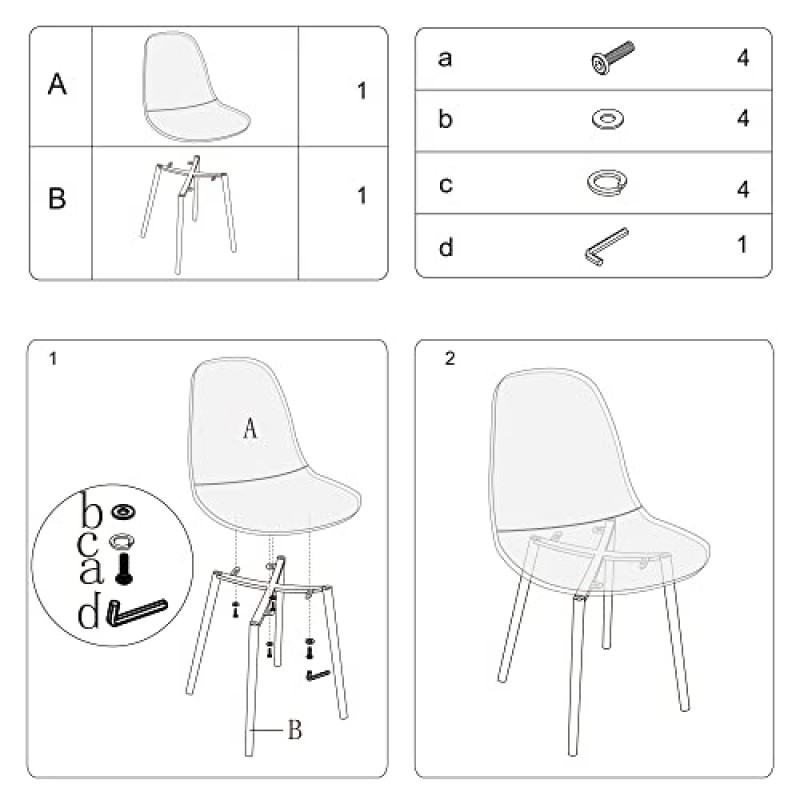 | A | | 1 |
|---|---|---|
| B | | 1 |

| a | | 4 |
|---|---|---|
| b | | 4 |
| c | | 4 |
| d | | 1 |

1

A

b
c
a
d

B

2