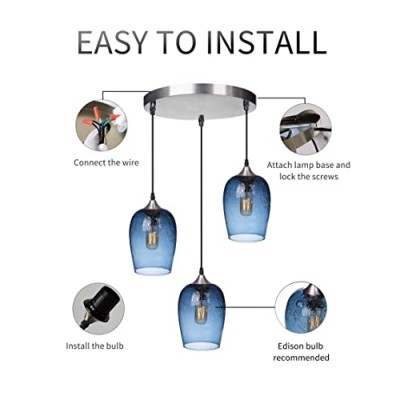 EASY TO INSTALL

Connect the wire

Attach lamp base and lock the screws

Install the bulb

Edison bulb recommended