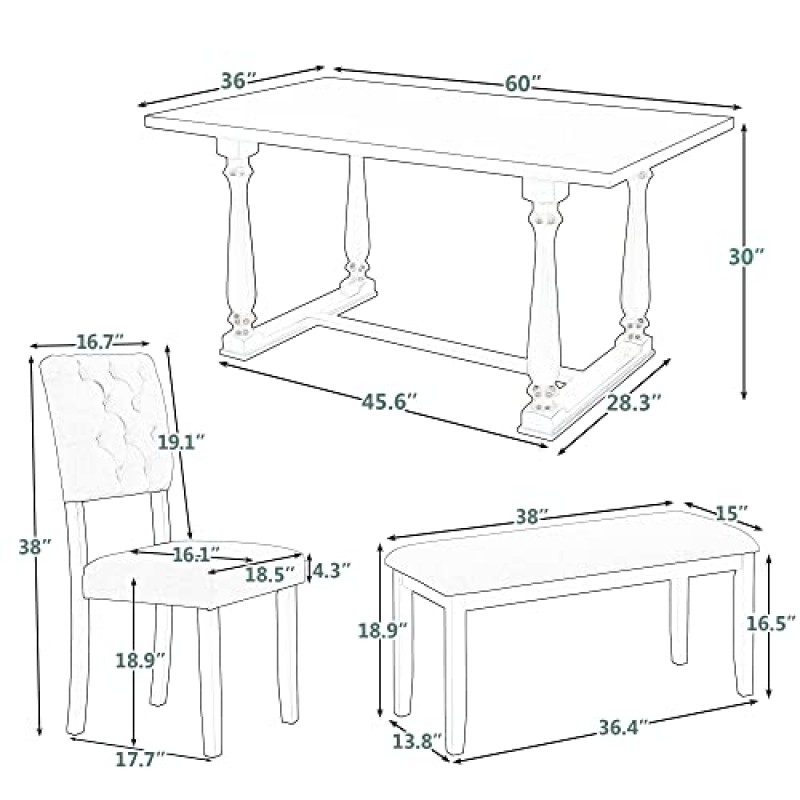 36″
60″
30″
45.6″
28.3″
16.7″
19.1″
38″
16.1″
18.5″
4.3″
18.9″
17.7″
38″
15″
18.9″
16.5″
13.8″
36.4″