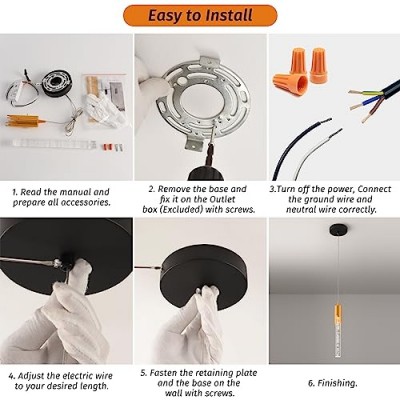 Easy to Install

1. Read the manual and prepare all accessories.

2. Remove the base and fix it on the Outlet box (Excluded) with screws.

3.Turn off the power, Connect the ground wire and neutral wire correctly.

4. Adjust the electric wire to your desired length.

5. Fasten the retaining plate and the base on the wall with screws.

6. Finishing.