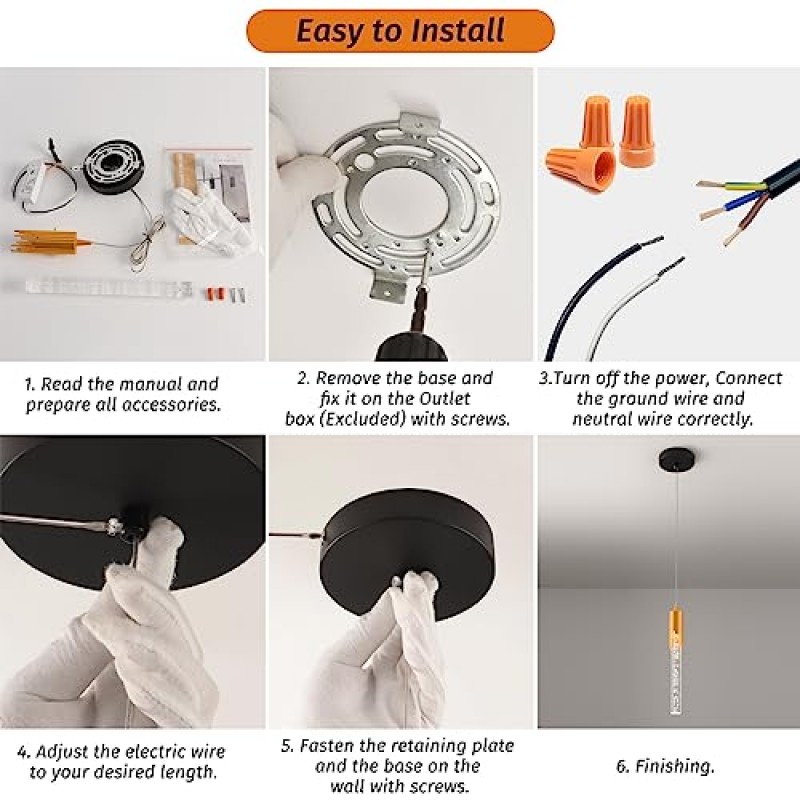 Easy to Install

1. Read the manual and prepare all accessories.

2. Remove the base and fix it on the Outlet box (Excluded) with screws.

3.Turn off the power, Connect the ground wire and neutral wire correctly.

4. Adjust the electric wire to your desired length.

5. Fasten the retaining plate and the base on the wall with screws.

6. Finishing.