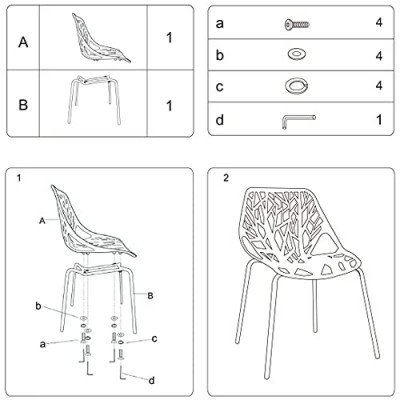 | A | | 1 |
|---|---|---|
| B | | 1 |

| a | | 4 |
|---|---|---|
| b | | 4 |
| c | | 4 |
| d | | 1 |

1

A

B

b

a

c

d

2