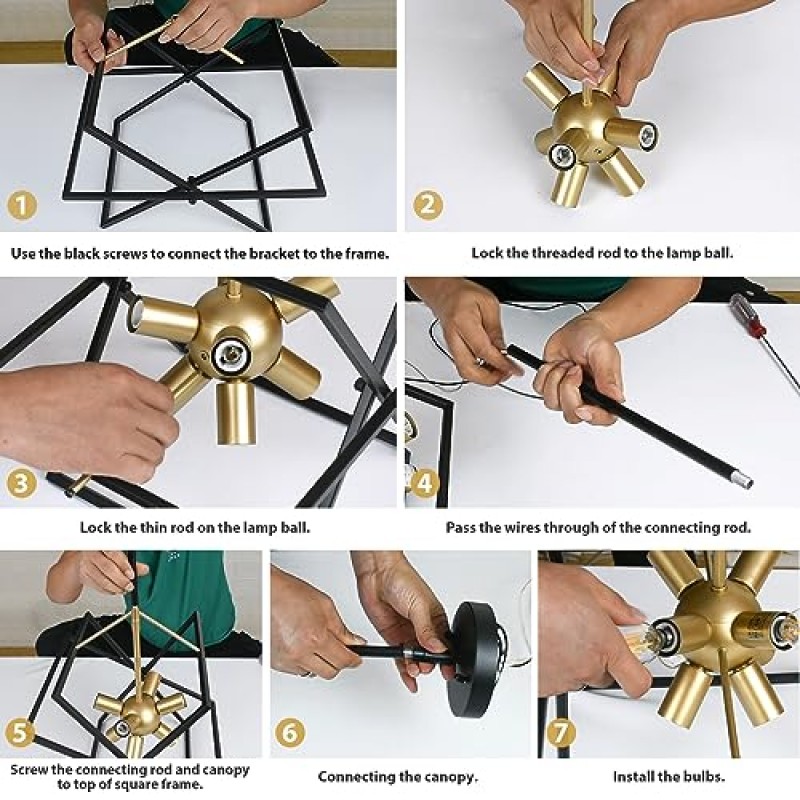 1

Use the black screws to connect the bracket to the frame.

2

Lock the threaded rod to the lamp ball.

3

Lock the thin rod on the lamp ball.

4

Pass the wires through of the connecting rod.

5

Screw the connecting rod and canopy to top of square frame.

6

Connecting the canopy.

7

Install the bulbs.