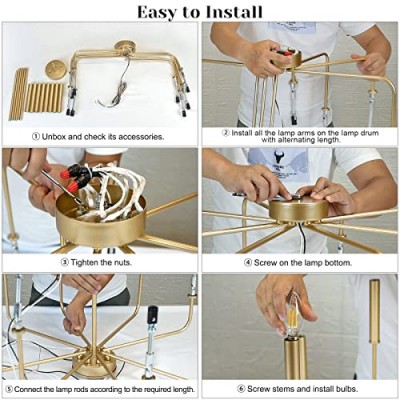 Easy to Install

① Unbox and check its accessories.

② Install all the lamp arms on the lamp drum with alternating length.

③ Tighten the nuts.

④ Screw on the lamp bottom.

⑤ Connect the lamp rods according to the required length.

⑥ Screw stems and install bulbs.