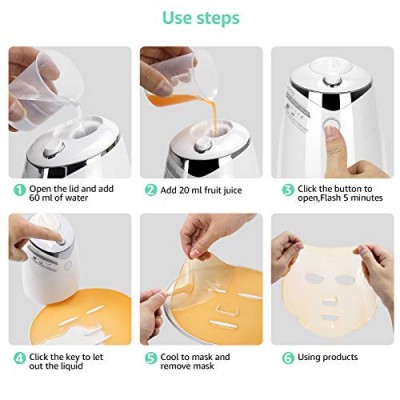 Use steps

1 Open the lid and add 60 ml of water

2 Add 20 ml fruit juice

3 Click the button to open,Flash 5 minutes

4 Click the key to let out the liquid

5 Cool to mask and remove mask

6 Using products