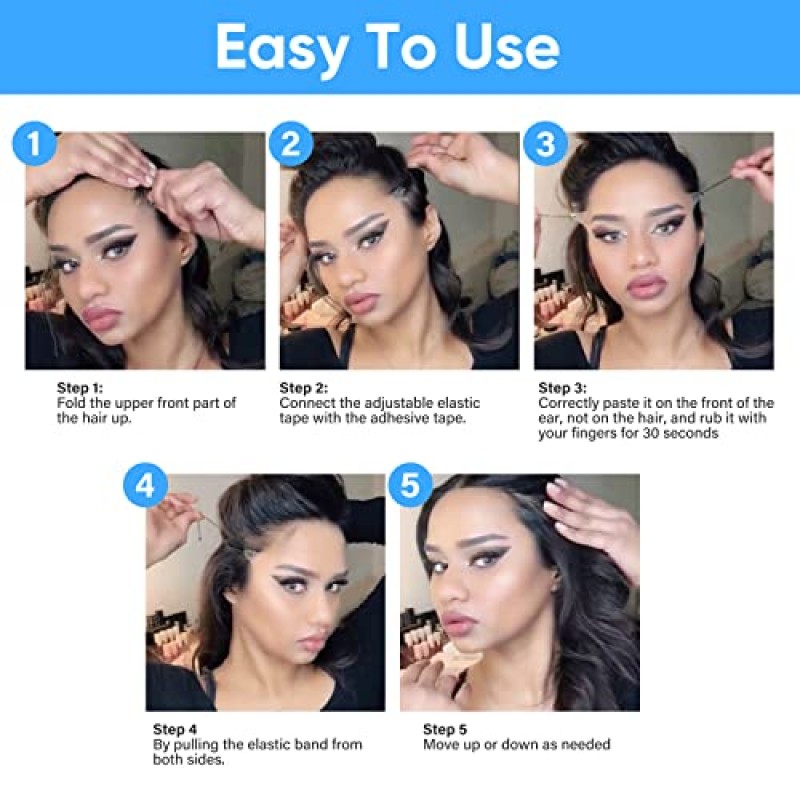 Easy To Use

1

Step 1:
Fold the upper front part of the hair up.

2

Step 2:
Connect the adjustable elastic tape with the adhesive tape.

3

Step 3:
Correctly paste it on the front of the ear, not on the hair, and rub it with your fingers for 30 seconds

4

Step 4
By pulling the elastic band from both sides.

5

Step 5
Move up or down as needed